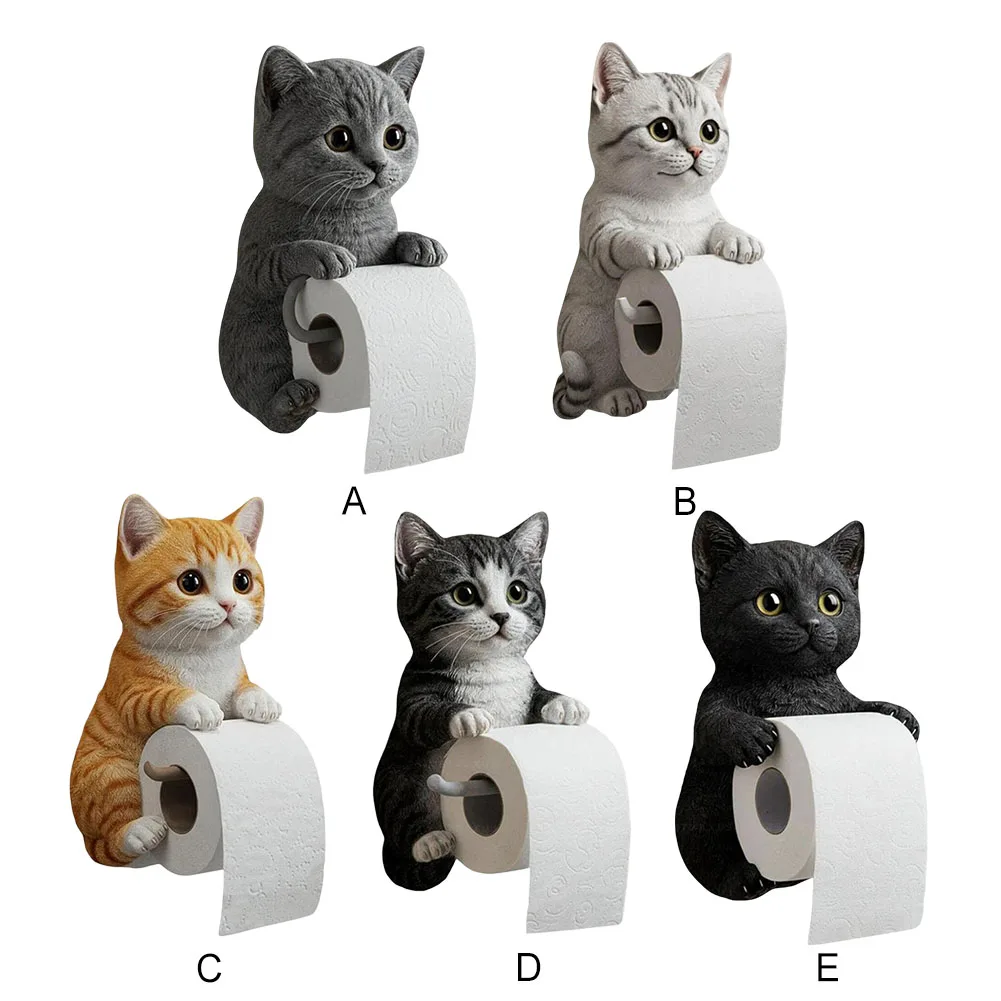 A
B
C
D
E